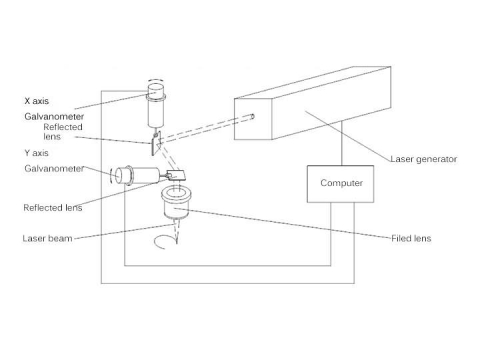 X axis
Galvanometer
Reflected lens
Y axis
Galvanometer
Reflected lens
Laser beam
Laser generator
Computer
Filed lens